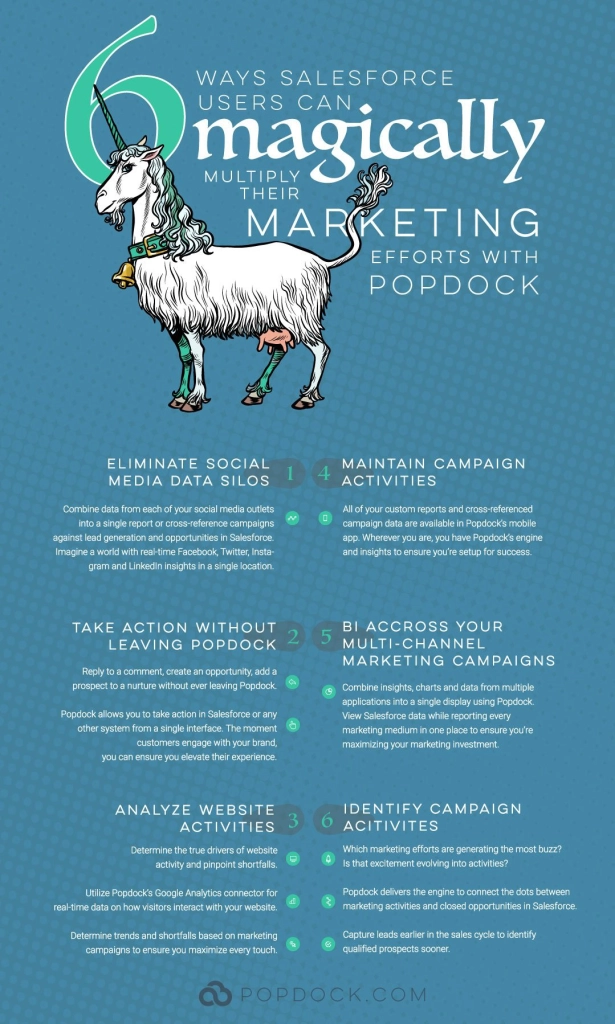 6 WAYS SALESFORCE USERS CAN magically MULTIPLY THEIR MARKETING EFFORTS WITH POPDOCK

ELIMINATE SOCIAL MEDIA DATA SILOS 1

Combine data from each of your social media outlets into a single report or cross-reference campaigns against lead generation and opportunities in Salesforce. Imagine a world with real-time Facebook, Twitter, Instagram and LinkedIn insights in a single location.

TAKE ACTION WITHOUT LEAVING POPDOCK 2

Reply to a comment, create an opportunity, add a prospect to a nurture without ever leaving Popdock.

Popdock allows you to take action in Salesforce or any other system from a single interface. The moment customers engage with your brand, you can ensure you elevate their experience.

ANALYZE WEBSITE ACTIVITIES 3

Determine the true drivers of website activity and pinpoint shortfalls.

Utilize Popdock's Google Analytics connector for real-time data on how visitors interact with your website.

Determine trends and shortfalls based on marketing campaigns to ensure you maximize every touch.

4 MAINTAIN CAMPAIGN ACTIVITIES

All of your custom reports and cross-referenced campaign data are available in Popdock's mobile app. Wherever you are, you have Popdock's engine and insights to ensure you're setup for success.

5 BI ACCROSS YOUR MULTI-CHANNEL MARKETING CAMPAIGNS

Combine insights, charts and data from multiple applications into a single display using Popdock. View Salesforce data while reporting every marketing medium in one place to ensure you're maximizing your marketing investment.

6 IDENTIFY CAMPAIGN ACITIVITES

Which marketing efforts are generating the most buzz? Is that excitement evolving into activities?

Popdock delivers the engine to connect the dots between marketing activities and closed opportunities in Salesforce.

Capture leads earlier in the sales cycle to identify qualified prospects sooner.

POPDOCK.COM